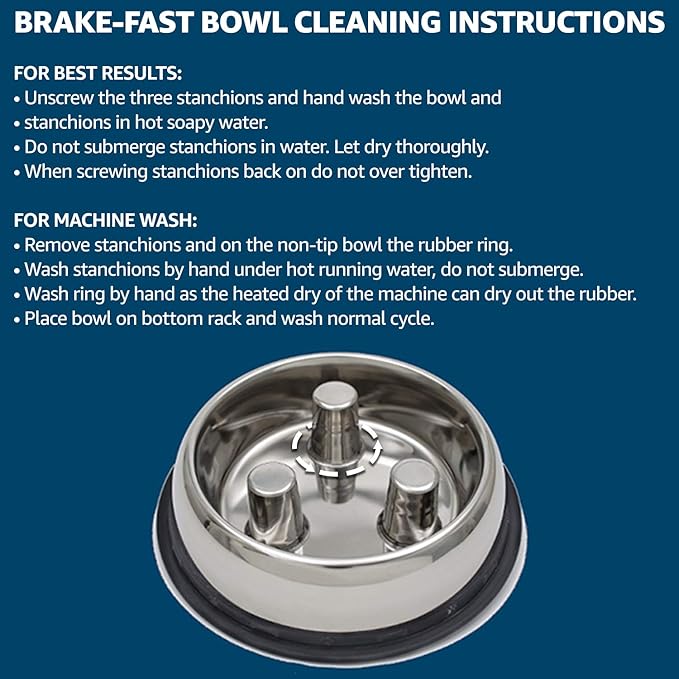 BRAKE-FAST BOWL CLEANING INSTRUCTIONS

FOR BEST RESULTS:
• Unscrew the three stanchions and hand wash the bowl and
• stanchions in hot soapy water.
• Do not submerge stanchions in water. Let dry thoroughly.
• When screwing stanchions back on do not over tighten.

FOR MACHINE WASH:
• Remove stanchions and on the non-tip bowl the rubber ring.
• Wash stanchions by hand under hot running water, do not submerge.
• Wash ring by hand as the heated dry of the machine can dry out the rubber.
• Place bowl on bottom rack and wash normal cycle.